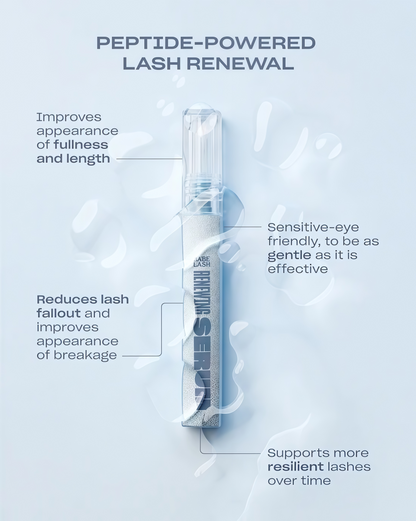 PEPTIDE-POWERED LASH RENEWAL

Improves appearance of fullness and length

Sensitive-eye friendly, to be as gentle as it is effective

BABE LASH
RENEWING SERUM

Reduces lash fallout and improves appearance of breakage

Supports more resilient lashes over time